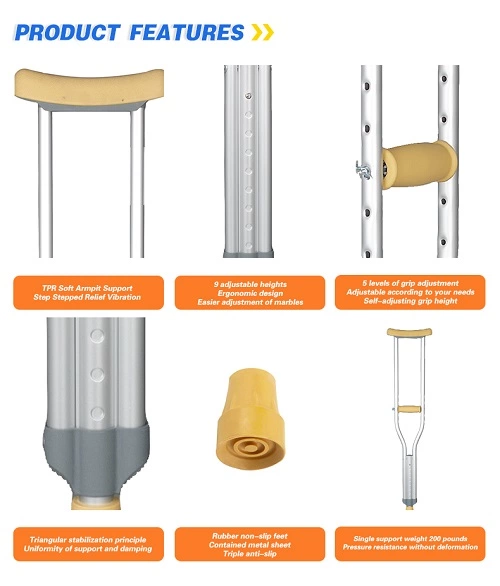 PRODUCT FEATURES

TPR Soft Armpit Support
Step Stepped Relief Vibration

9 adjustable heights
Ergonomic design
Easier adjustment of marbles

5 levels of grip adjustment
Adjustable according to your needs
Self-adjusting grip height

Triangular stabilization principle
Uniformity of support and damping

Rubber non-slip feet
Contained metal sheet
Triple anti-slip

Single support weight 200 pounds
Pressure resistance without deformation