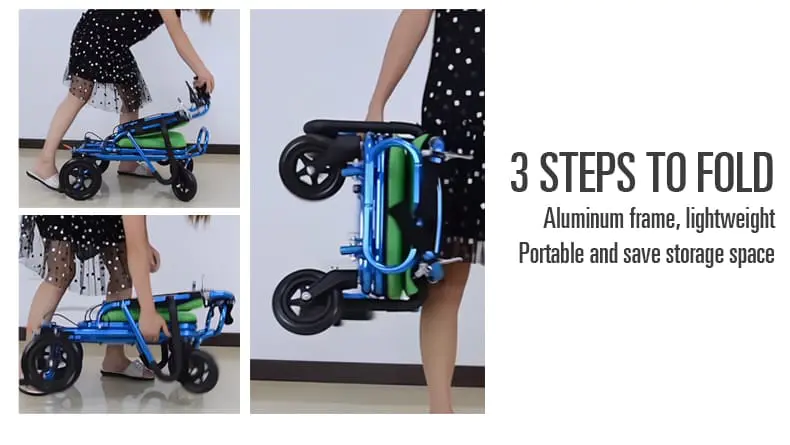 3 STEPS TO FOLD
Aluminum frame, lightweight
Portable and save storage space