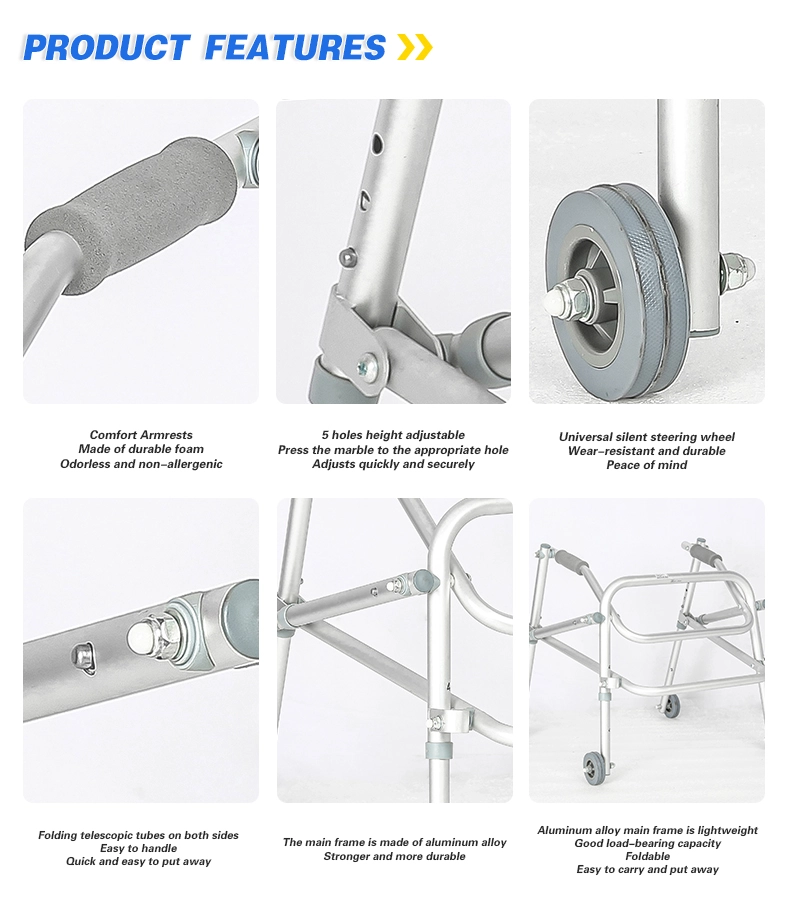 PRODUCT FEATURES

Comfort Armrests
Made of durable foam
Odorless and non-allergenic

5 holes height adjustable
Press the marble to the appropriate hole
Adjusts quickly and securely

Universal silent steering wheel
Wear-resistant and durable
Peace of mind

Folding telescopic tubes on both sides
Easy to handle
Quick and easy to put away

The main frame is made of aluminum alloy
Stronger and more durable

Aluminum alloy main frame is lightweight
Good load-bearing capacity
Foldable
Easy to carry and put away