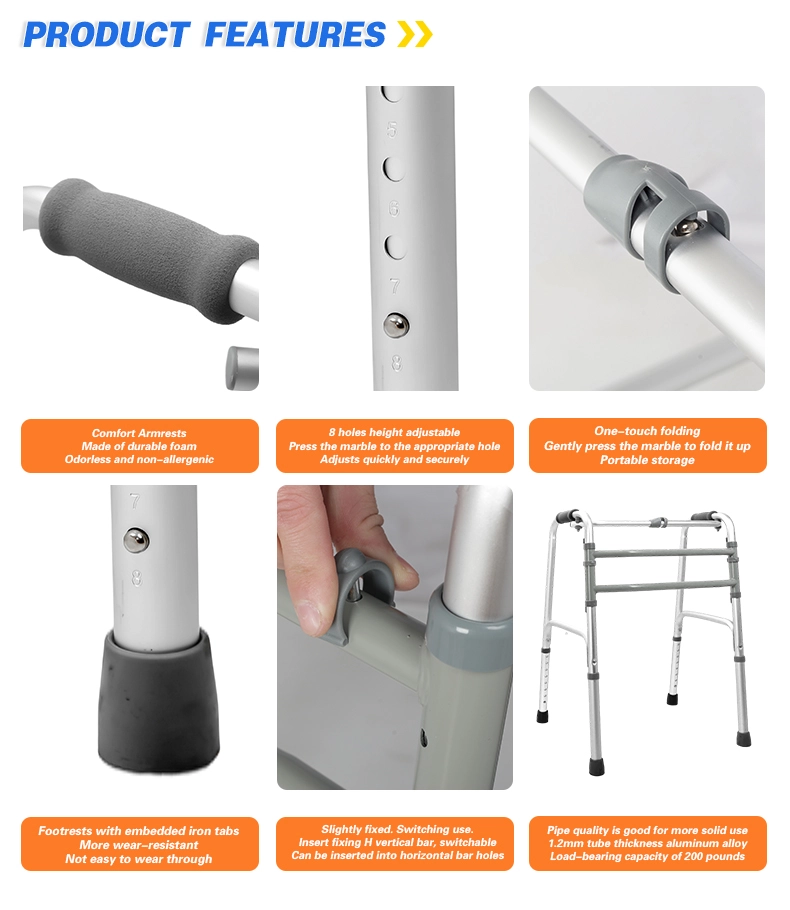 PRODUCT FEATURES

5
6
7
8

Comfort Armrests
Made of durable foam
Odorless and non-allergenic

8 holes height adjustable
Press the marble to the appropriate hole
Adjusts quickly and securely

One-touch folding
Gently press the marble to fold it up
Portable storage

7
8

Footrests with embedded iron tabs
More wear-resistant
Not easy to wear through

Slightly fixed. Switching use.
Insert fixing H vertical bar, switchable
Can be inserted into horizontal bar holes

Pipe quality is good for more solid use
1.2mm tube thickness aluminum alloy
Load-bearing capacity of 200 pounds