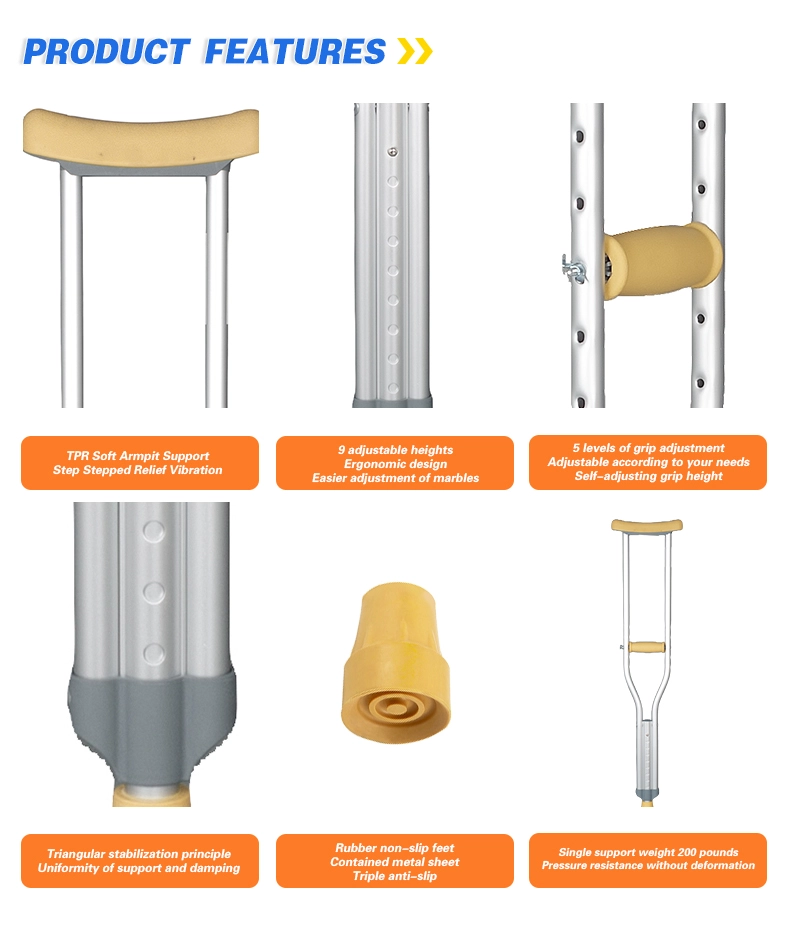 PRODUCT FEATURES

TPR Soft Armpit Support
Step Stepped Relief Vibration

9 adjustable heights
Ergonomic design
Easier adjustment of marbles

5 levels of grip adjustment
Adjustable according to your needs
Self-adjusting grip height

Triangular stabilization principle
Uniformity of support and damping

Rubber non-slip feet
Contained metal sheet
Triple anti-slip

Single support weight 200 pounds
Pressure resistance without deformation